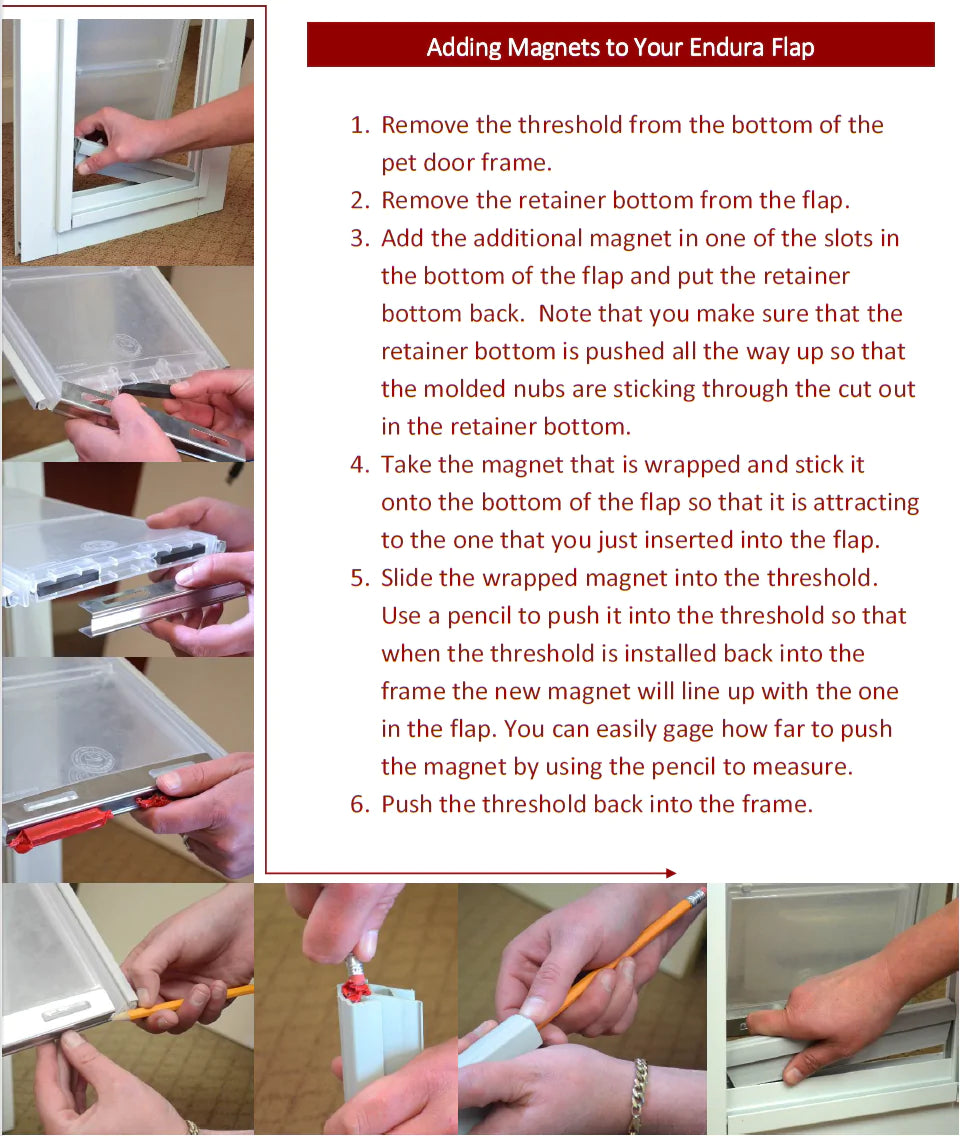 Adding Magnets to Your Endura Flap

1. Remove the threshold from the bottom of the pet door frame.
2. Remove the retainer bottom from the flap.
3. Add the additional magnet in one of the slots in the bottom of the flap and put the retainer bottom back. Note that you make sure that the retainer bottom is pushed all the way up so that the molded nubs are sticking through the cut out in the retainer bottom.
4. Take the magnet that is wrapped and stick it onto the bottom of the flap so that it is attracting to the one that you just inserted into the flap.
5. Slide the wrapped magnet into the threshold. Use a pencil to push it into the threshold so that when the threshold is installed back into the frame the new magnet will line up with the one in the flap. You can easily gage how far to push the magnet by using the pencil to measure.
6. Push the threshold back into the frame.